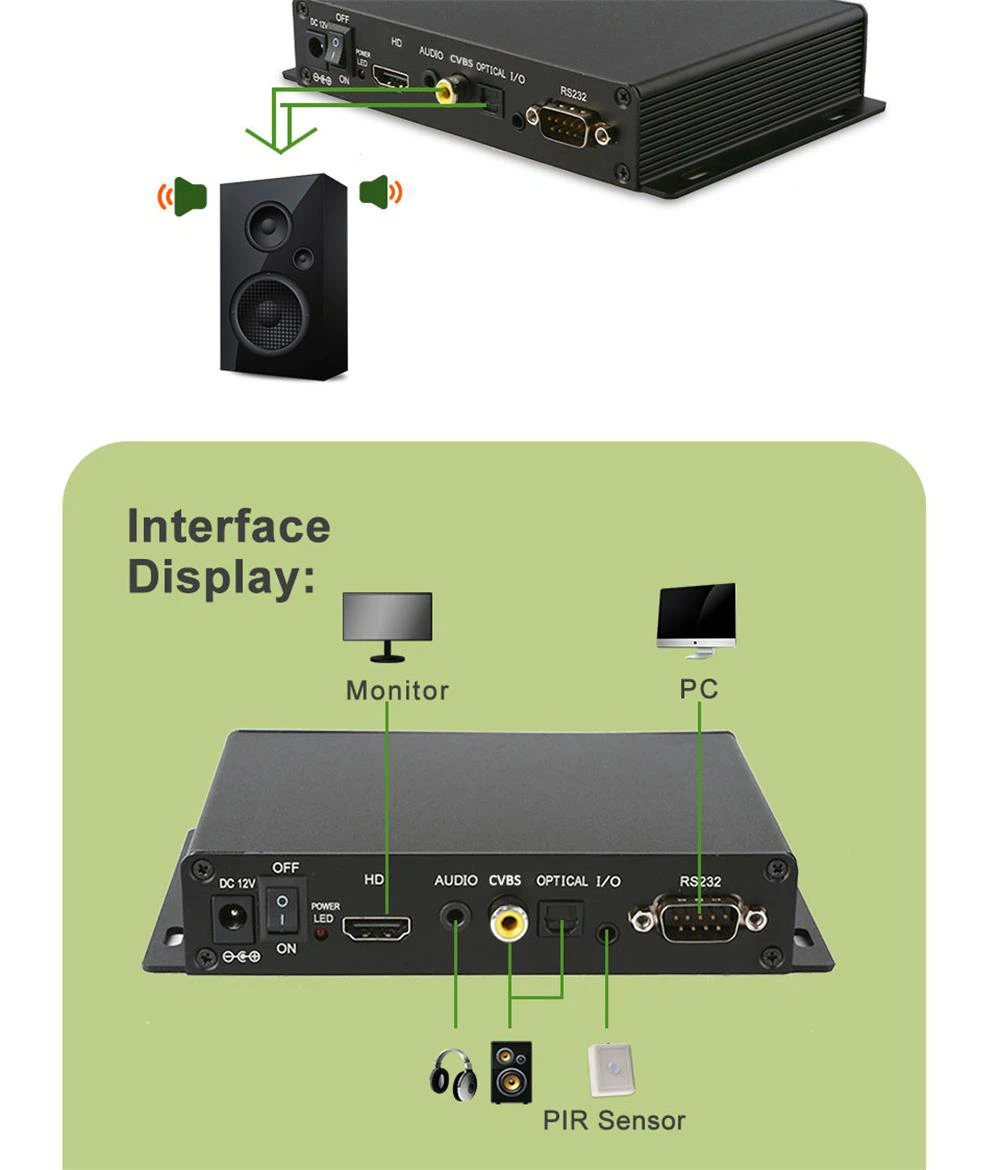 DC 12V OFF ON POWER LED HD AUDIO CVBS OPTICAL I/O RS232

Interface Display:

Monitor

PC

DC 12V OFF ON POWER LED HD AUDIO CVBS OPTICAL I/O RS232

PIR Sensor