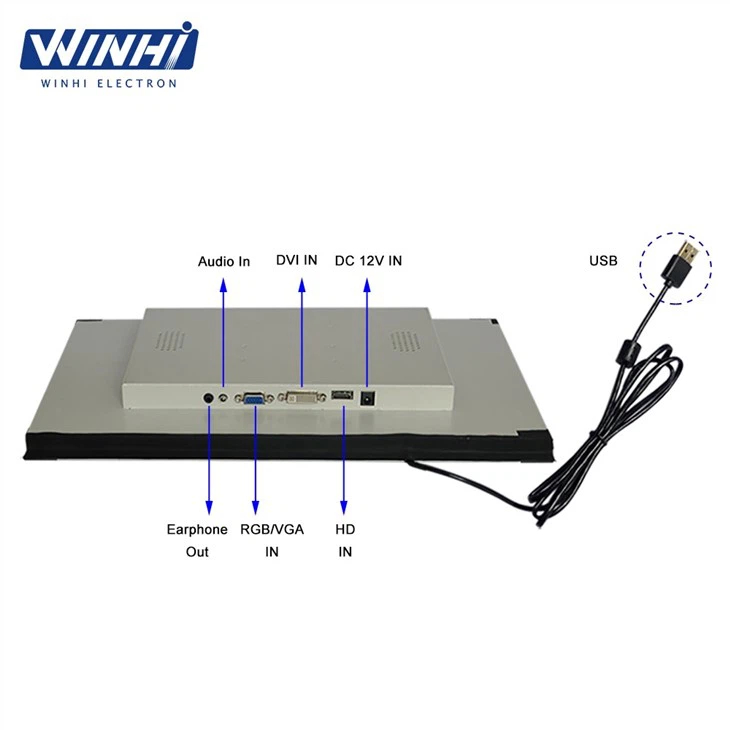 WINHI
WINHI ELECTRON

Audio In
DVI IN
DC 12V IN
USB

Earphone Out
RGB/VGA IN
HD IN