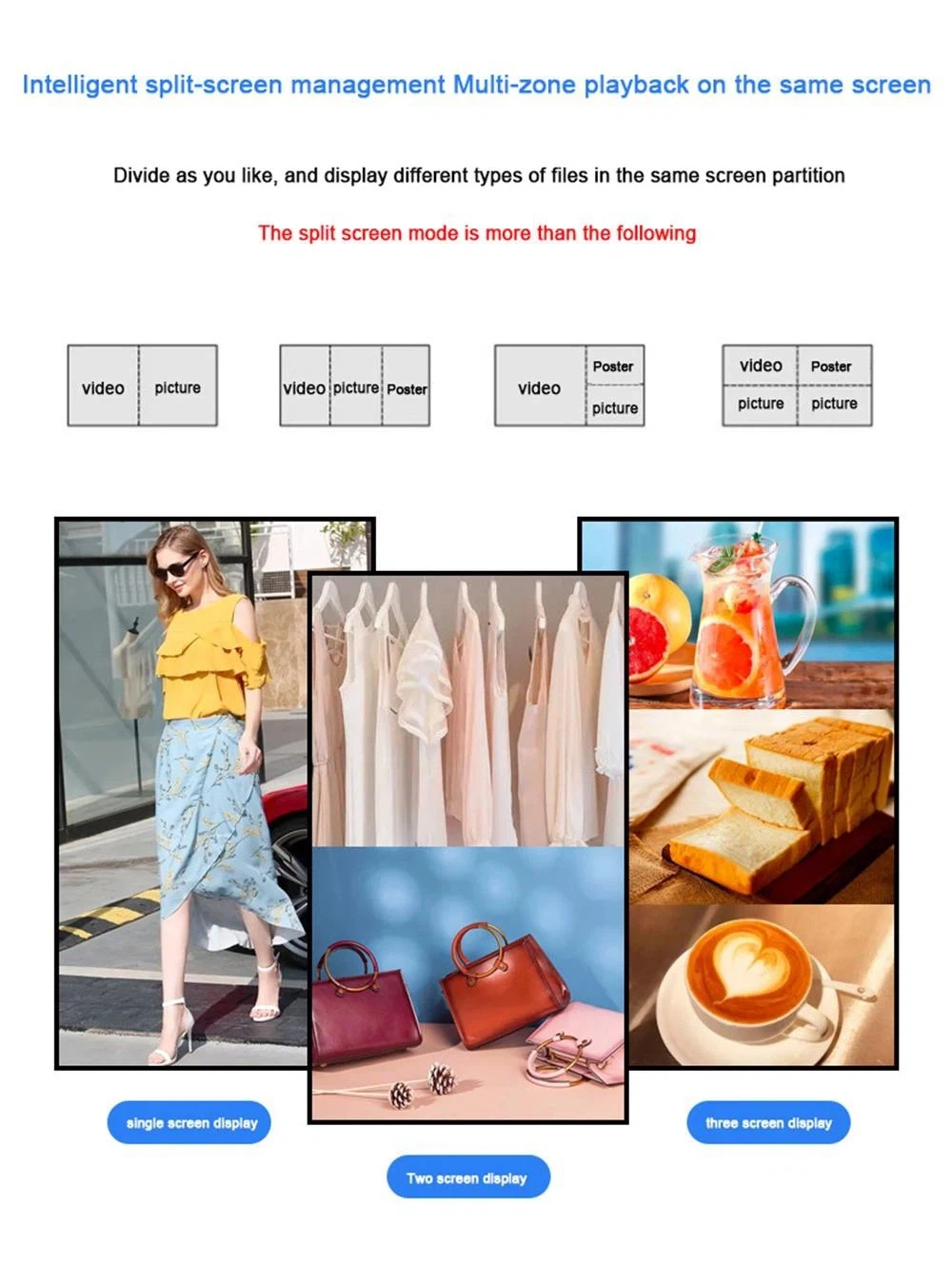 Intelligent split-screen management Multi-zone playback on the same screen

Divide as you like, and display different types of files in the same screen partition

The split screen mode is more than the following

video picture

video picture Poster

video Poster picture

video Poster picture picture

single screen display

Two screen display

three screen display