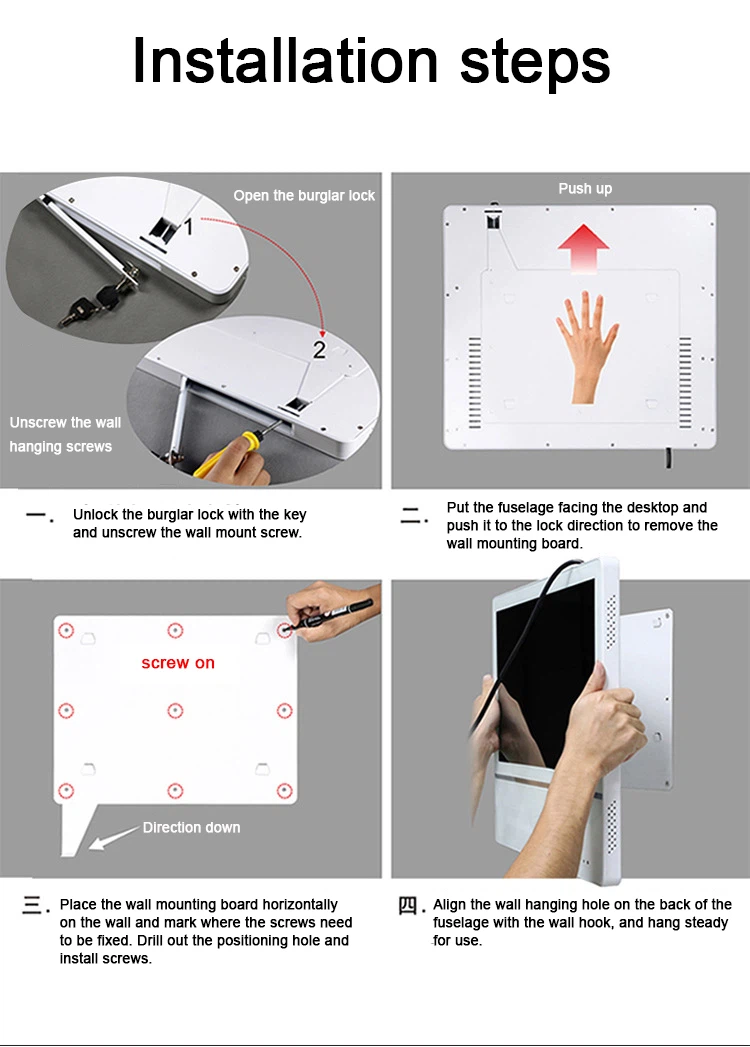 Installation steps

Open the burglar lock

1

2

Unscrew the wall hanging screws

Push up

一. Unlock the burglar lock with the key and unscrew the wall mount screw.

二. Put the fuselage facing the desktop and push it to the lock direction to remove the wall mounting board.

screw on

Direction down

三. Place the wall mounting board horizontally on the wall and mark where the screws need to be fixed. Drill out the positioning hole and install screws.

四. Align the wall hanging hole on the back of the fuselage with the wall hook, and hang steady for use.