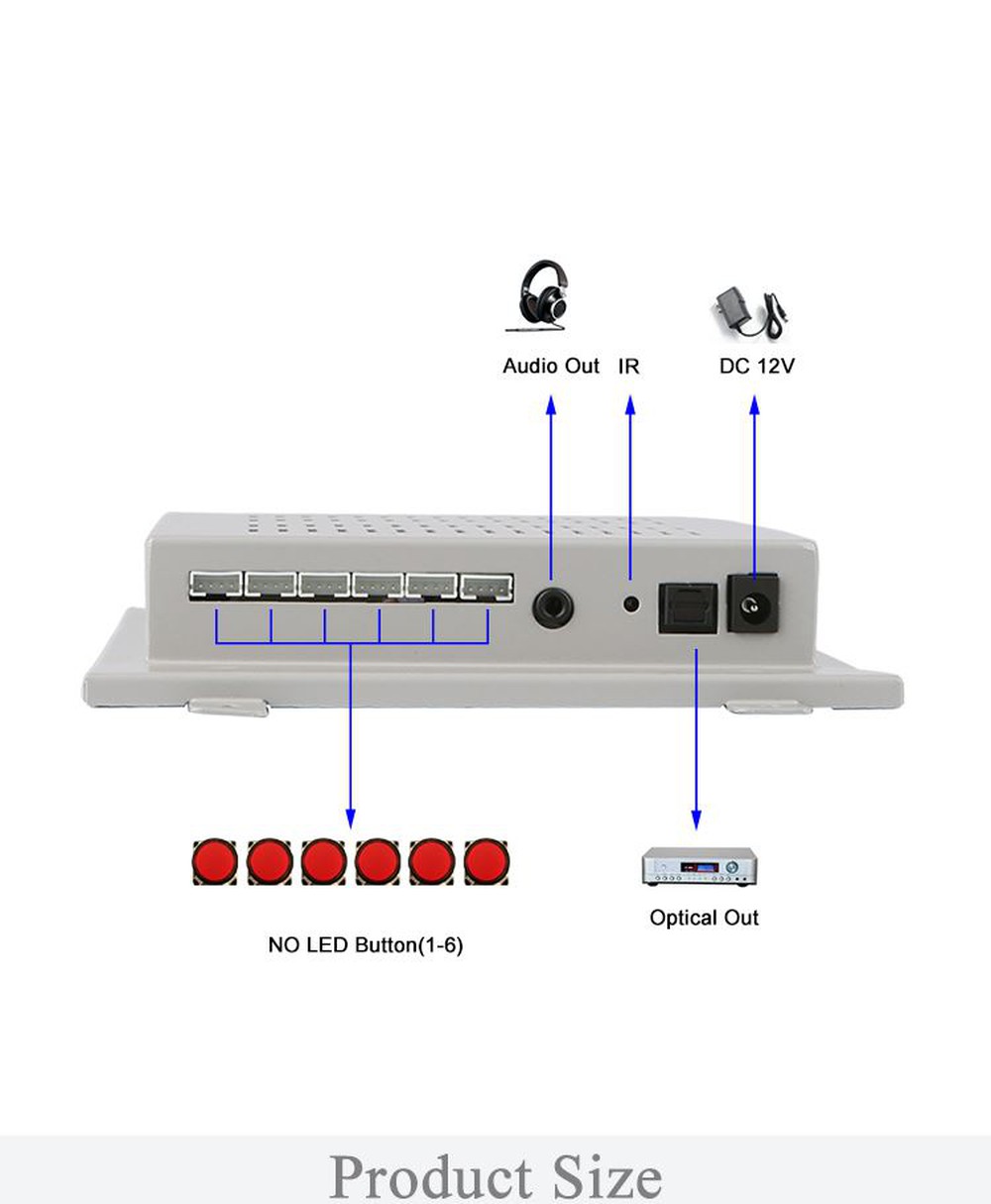 Audio Out IR DC 12V

NO LED Button(1-6)

Optical Out

Product Size